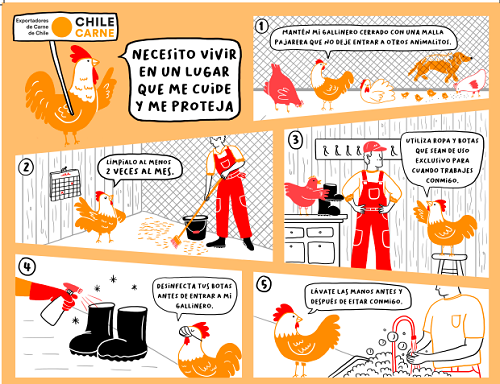 Exportadores de Carne de Chile
CHILE CARNE

NECESITO VIVIR EN UN LUGAR QUE ME CUIDE Y ME PROTEJA

1
MANTÉN MI GALLINERO CERRADO CON UNA MALLA PAJARERA QUE NO DEJE ENTRAR A OTROS ANIMALITOS.

2
LÍMPIALO AL MENOS 2 VECES AL MES.

3
UTILIZA ROPA Y BOTAS QUE SEAN DE USO EXCLUSIVO PARA CUANDO TRABAJES CONMIGO.

4
DESINFECTA TUS BOTAS ANTES DE ENTRAR A MI GALLINERO.

5
LÁVATE LAS MANOS ANTES Y DESPUÉS DE ESTAR CONMIGO.